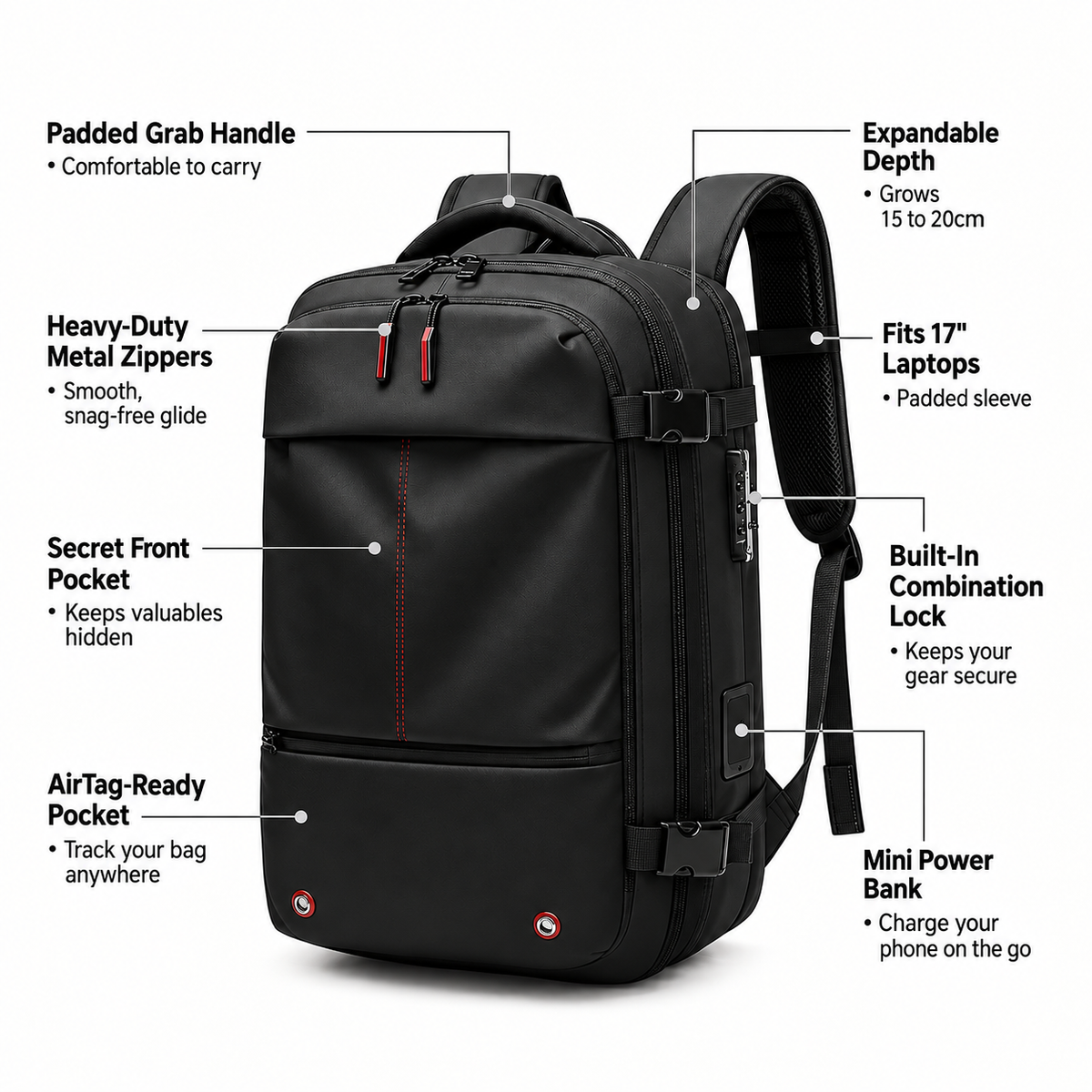 Padded Grab Handle
• Comfortable to carry

Heavy-Duty Metal Zippers
• Smooth, snag-free glide

Secret Front Pocket
• Keeps valuables hidden

AirTag-Ready Pocket
• Track your bag anywhere

Expandable Depth
• Grows 15 to 20cm

Fits 17" Laptops
• Padded sleeve

Built-In Combination Lock
• Keeps your gear secure

Mini Power Bank
• Charge your phone on the go